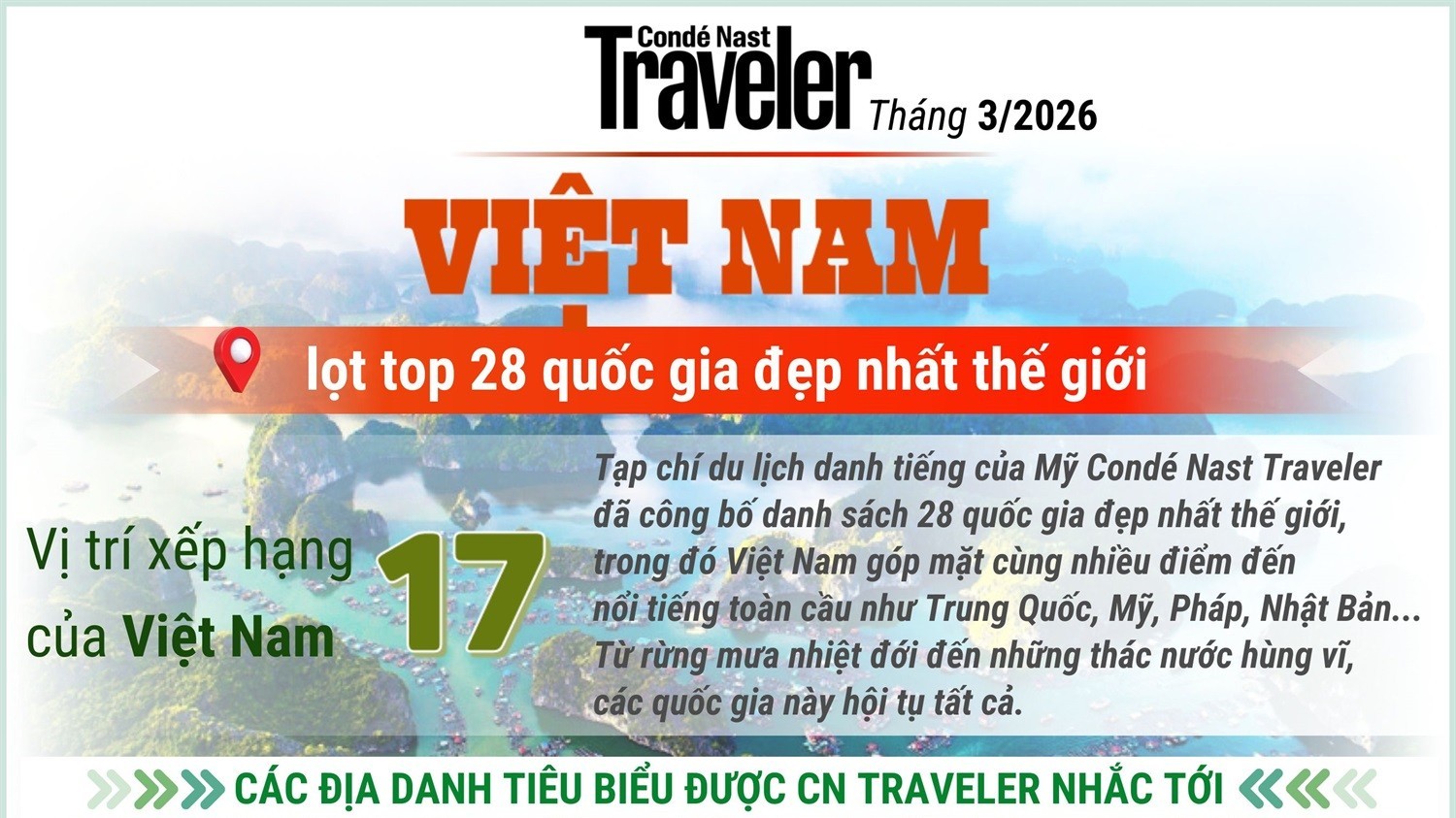 Condé Nast Traveler Tháng 3/2026

VIỆT NAM

lọt top 28 quốc gia đẹp nhất thế giới

Vị trí xếp hạng của Việt Nam 17

Tạp chí du lịch danh tiếng của Mỹ Condé Nast Traveler đã công bố danh sách 28 quốc gia đẹp nhất thế giới, trong đó Việt Nam góp mặt cùng nhiều điểm đến nổi tiếng toàn cầu như Trung Quốc, Mỹ, Pháp, Nhật Bản... Từ rừng mưa nhiệt đới đến những thác nước hùng vĩ, các quốc gia này hội tụ tất cả.

CÁC ĐỊA DANH TIÊU BIỂU ĐƯỢC CN TRAVELER NHẮC TỚI